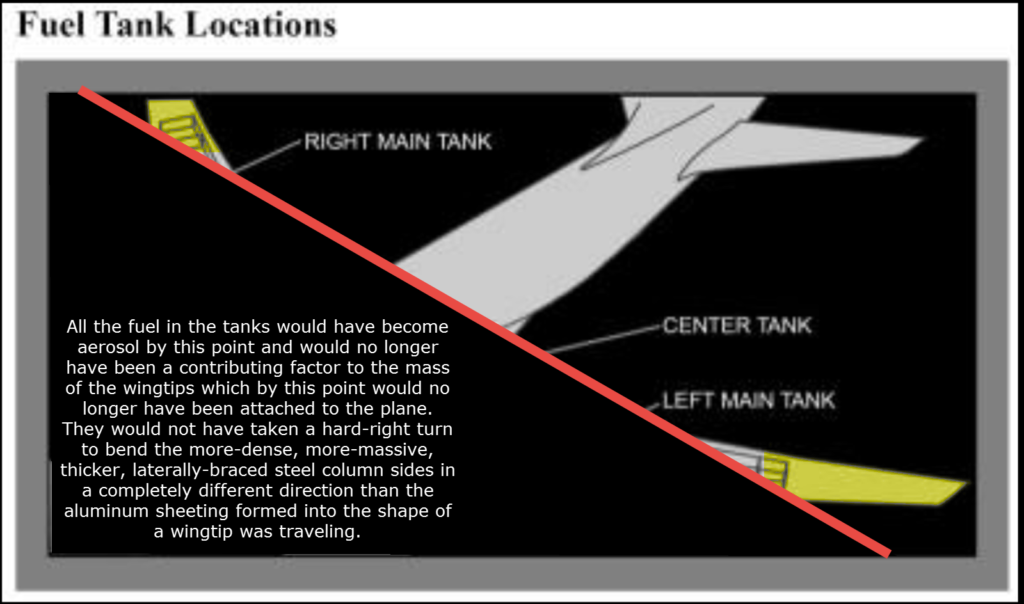 Fuel Tank Locations

RIGHT MAIN TANK

CENTER TANK

LEFT MAIN TANK

All the fuel in the tanks would have become aerosol by this point and would no longer have been a contributing factor to the mass of the wingtips which by this point would no longer have been attached to the plane. They would not have taken a hard-right turn to bend the more-dense, more-massive, thicker, laterally-braced steel column sides in a completely different direction than the aluminum sheeting formed into the shape of a wingtip was traveling.