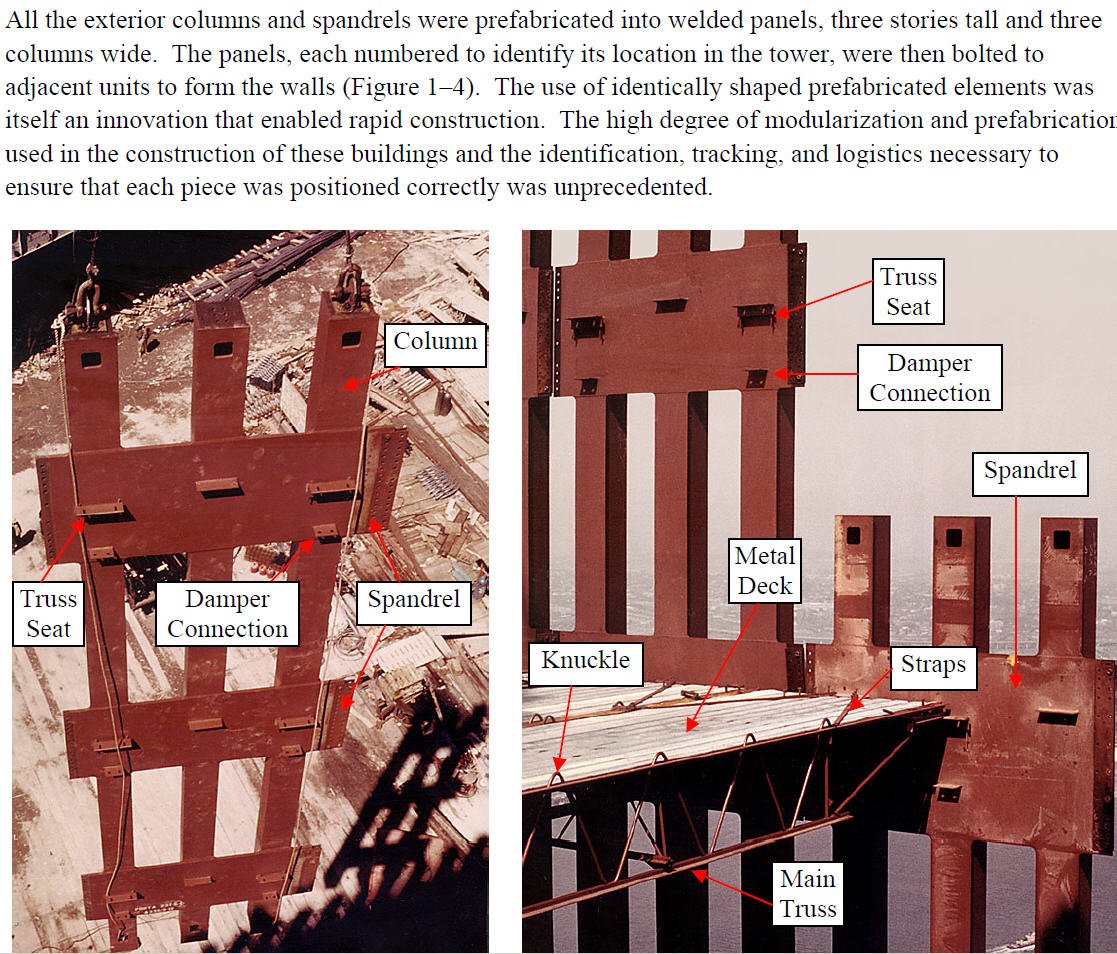 All the exterior columns and spandrels were prefabricated into welded panels, three stories tall and three columns wide. The panels, each numbered to identify its location in the tower, were then bolted to adjacent units to form the walls (Figure 1–4). The use of identically shaped prefabricated elements was itself an innovation that enabled rapid construction. The high degree of modularization and prefabrication used in the construction of these buildings and the identification, tracking, and logistics necessary to ensure that each piece was positioned correctly was unprecedented.

Column

Truss Seat

Damper Connection

Spandrel

Truss Seat

Damper Connection

Spandrel

Metal Deck

Knuckle

Straps

Main Truss